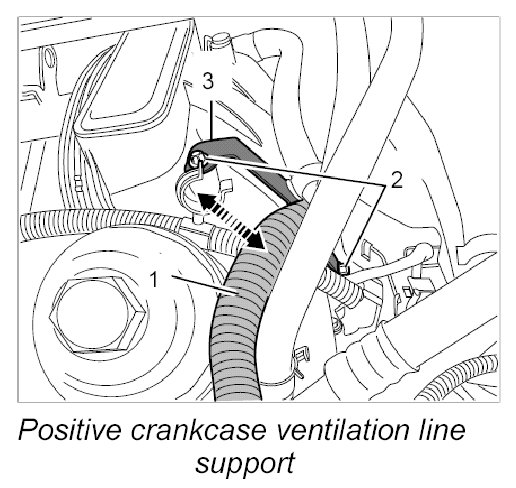 3

2

1

Positive crankcase ventilation line support