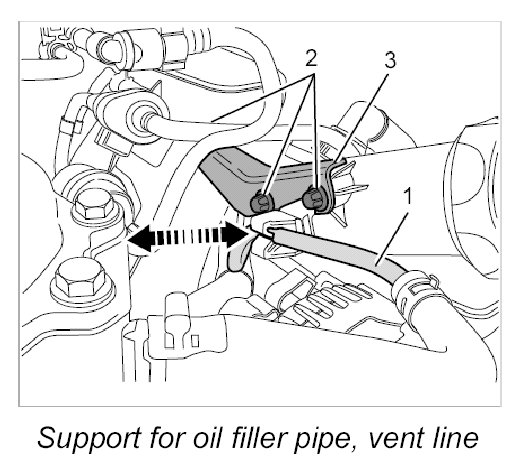 2
3
1

Support for oil filler pipe, vent line