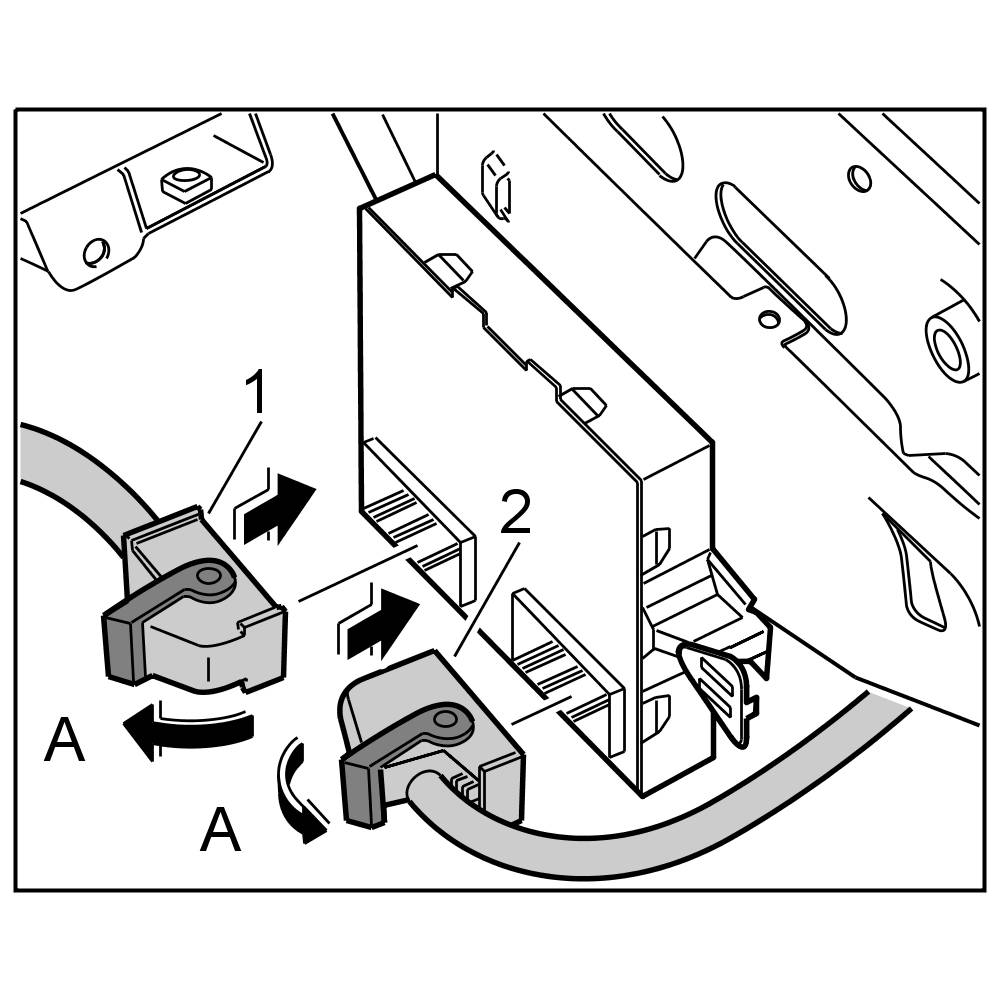 1
2
A
A