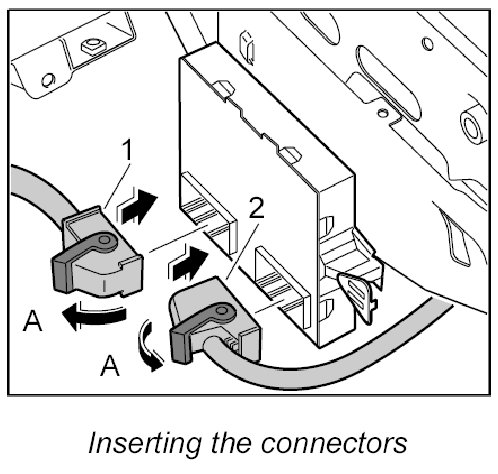 1

2

A

A

Inserting the connectors