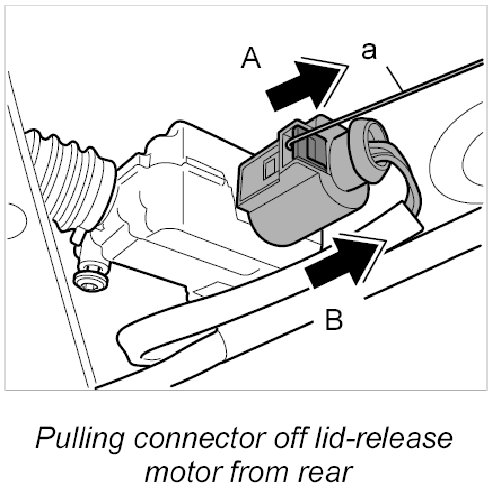 A
a
B

Pulling connector off lid-release motor from rear