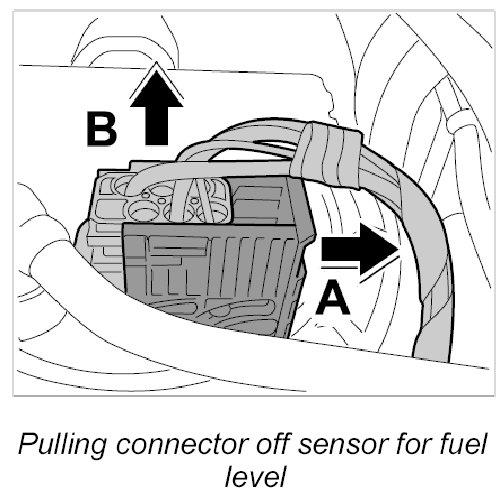 B

A

Pulling connector off sensor for fuel level