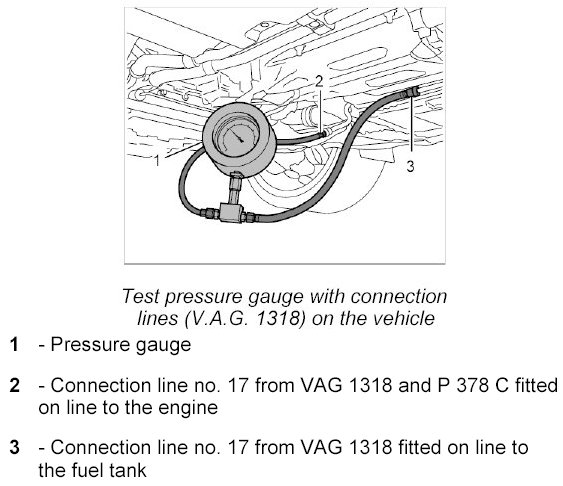 2

1

3

Test pressure gauge with connection lines (V.A.G. 1318) on the vehicle

1 - Pressure gauge

2 - Connection line no. 17 from VAG 1318 and P 378 C fitted on line to the engine

3 - Connection line no. 17 from VAG 1318 fitted on line to the fuel tank