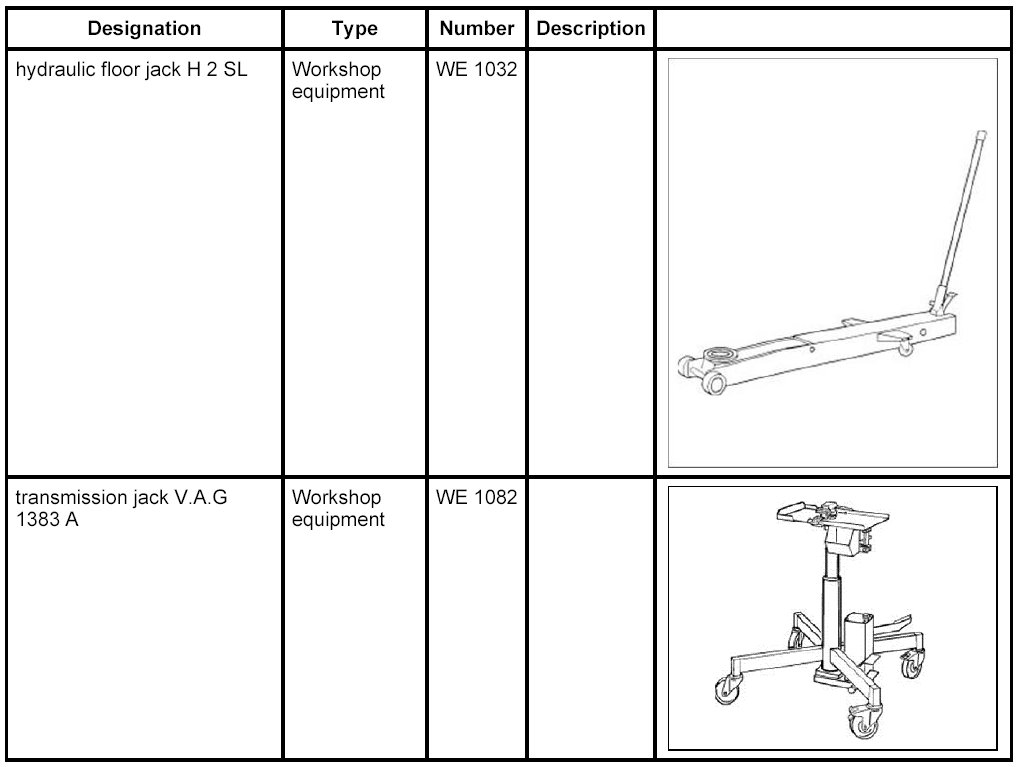 | Designation | Type | Number | Description | |
|---|---|---|---|---|
| hydraulic floor jack H 2 SL | Workshop equipment | WE 1032 | | |
| transmission jack V.A.G 1383 A | Workshop equipment | WE 1082 | | |