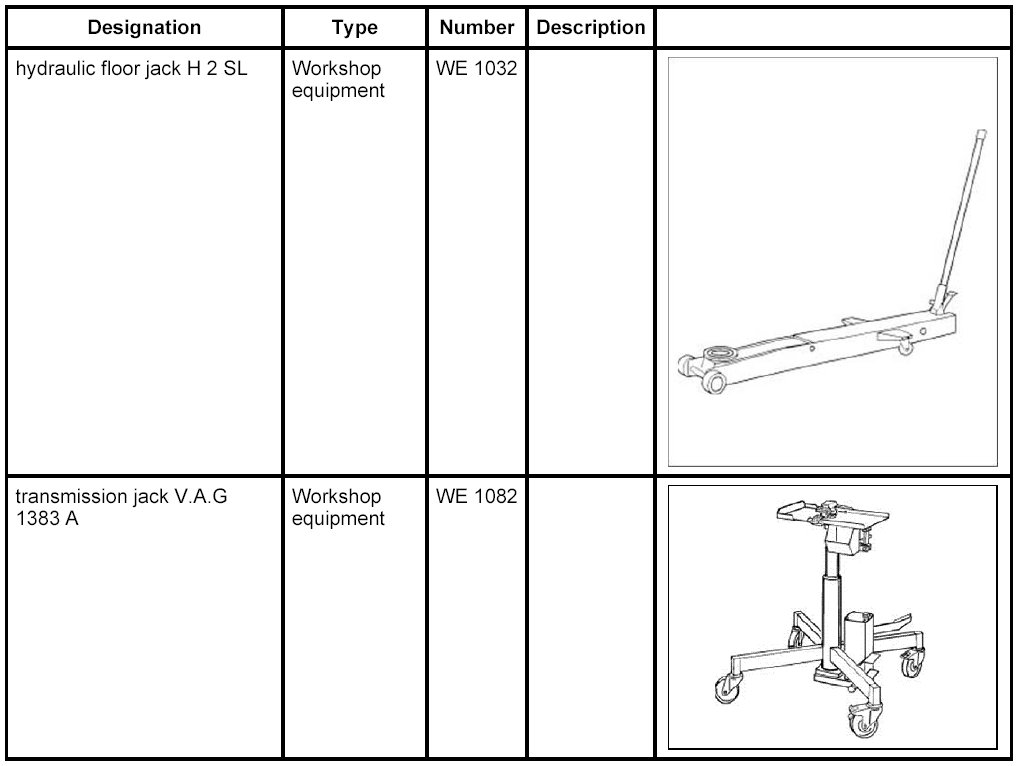 | Designation | Type | Number | Description | |
|---|---|---|---|---|
| hydraulic floor jack H 2 SL | Workshop equipment | WE 1032 | | |
| transmission jack V.A.G 1383 A | Workshop equipment | WE 1082 | | |