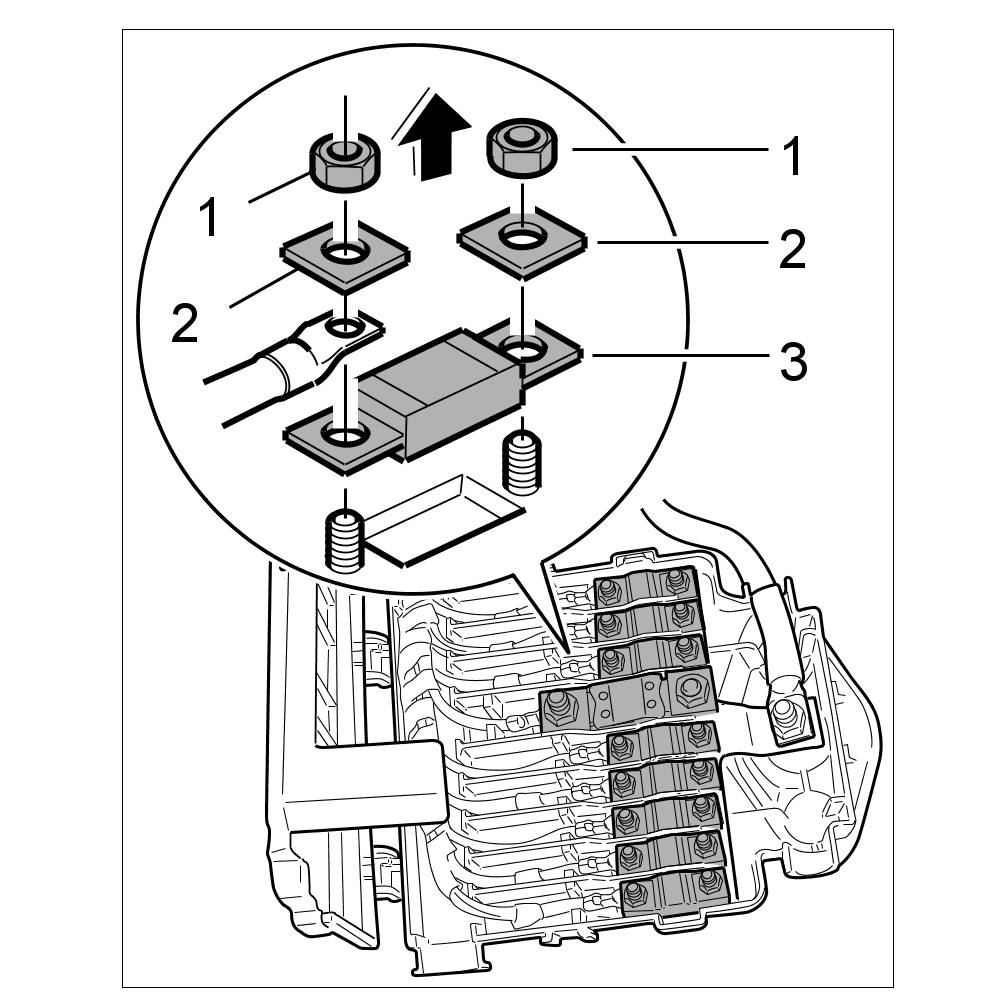 1
1
2
2
3