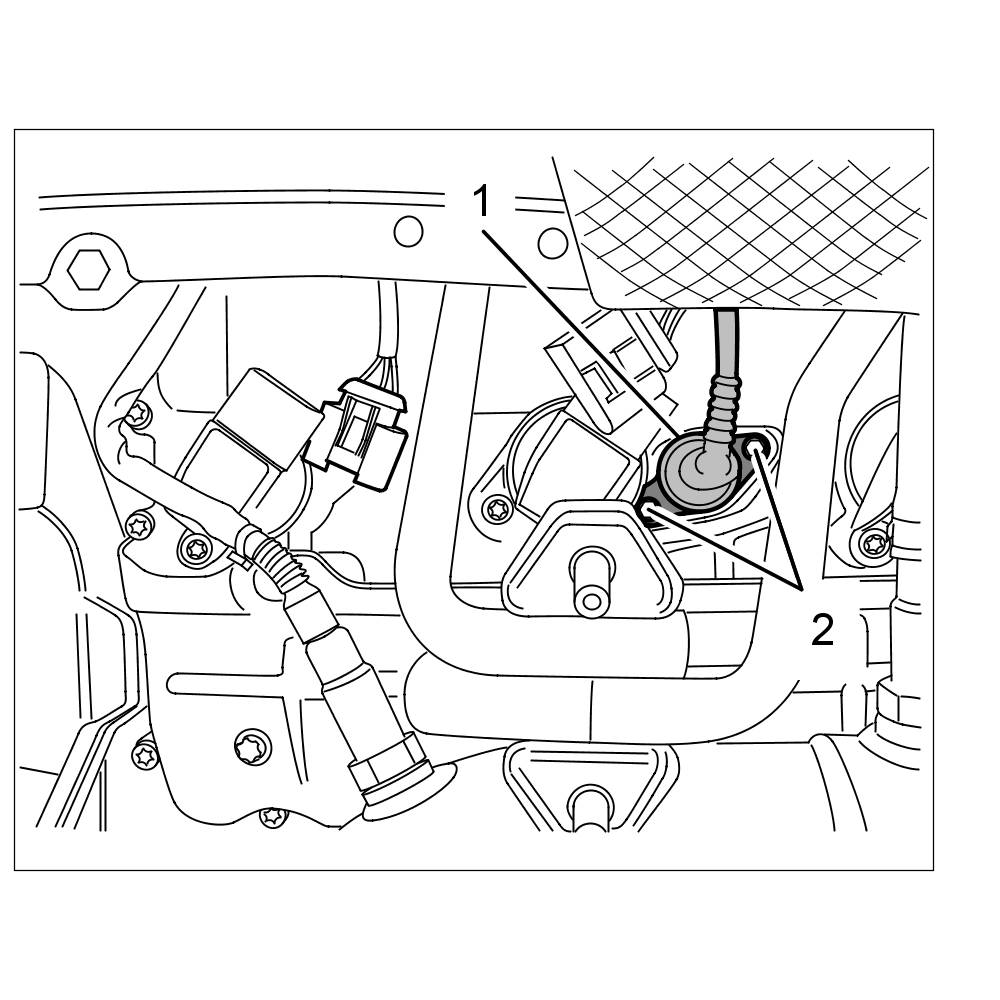 1
2