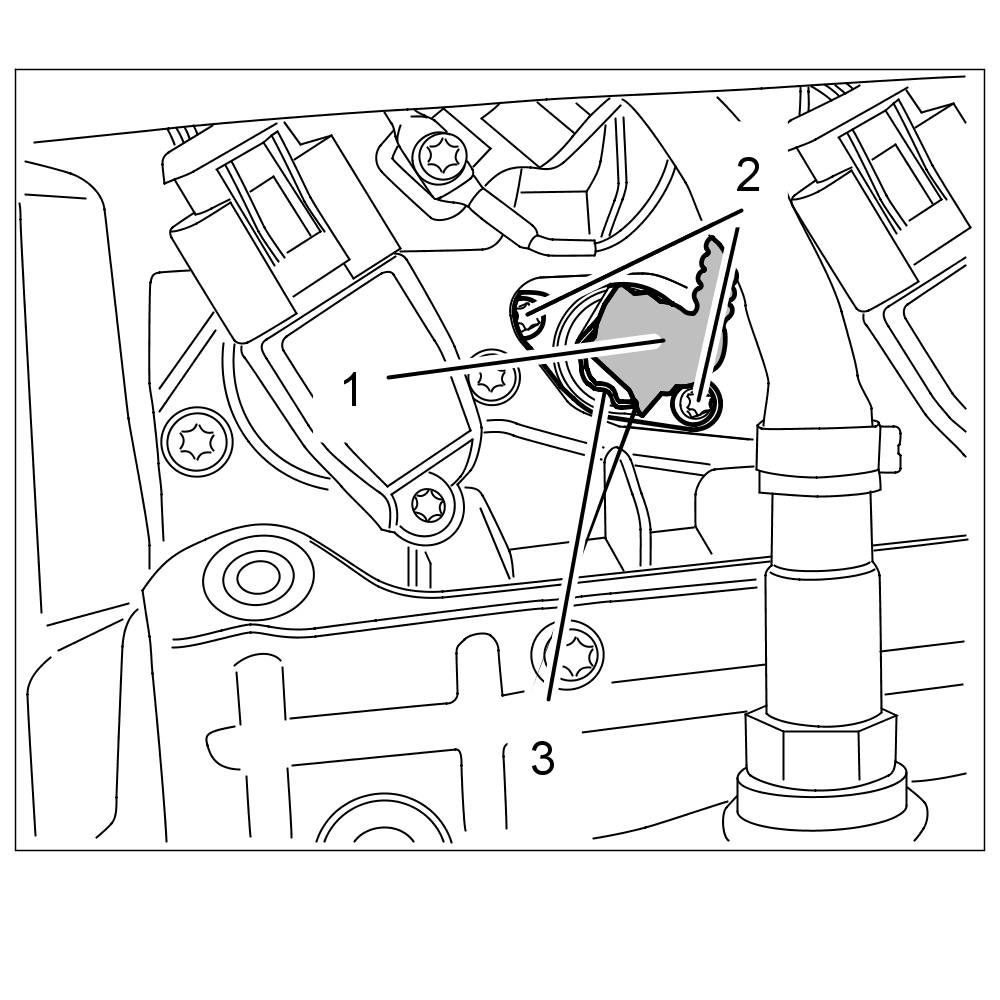 2
1
3