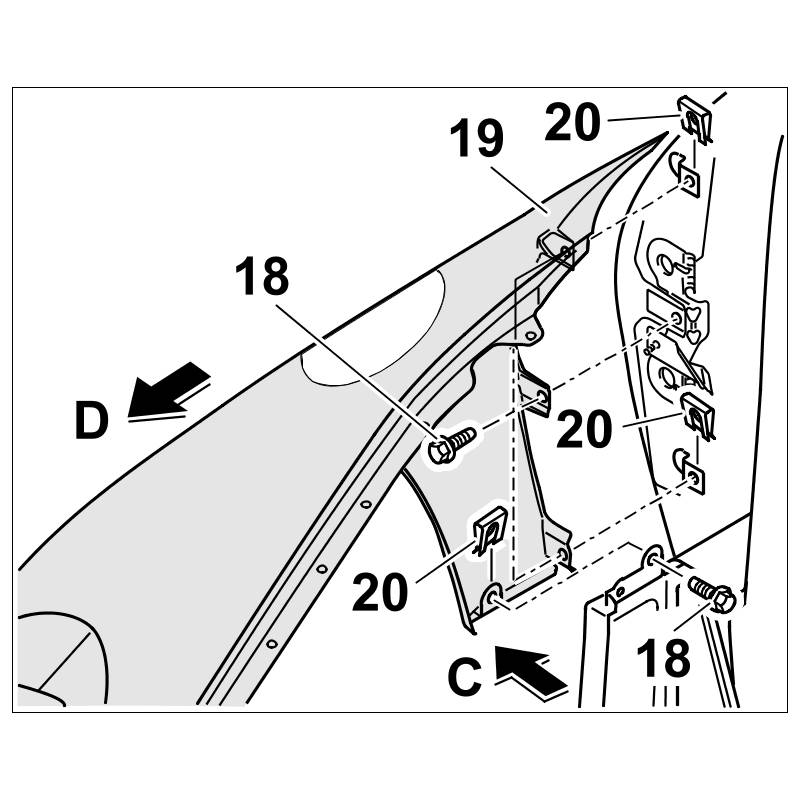 20
19
18
D
20
20
C
18