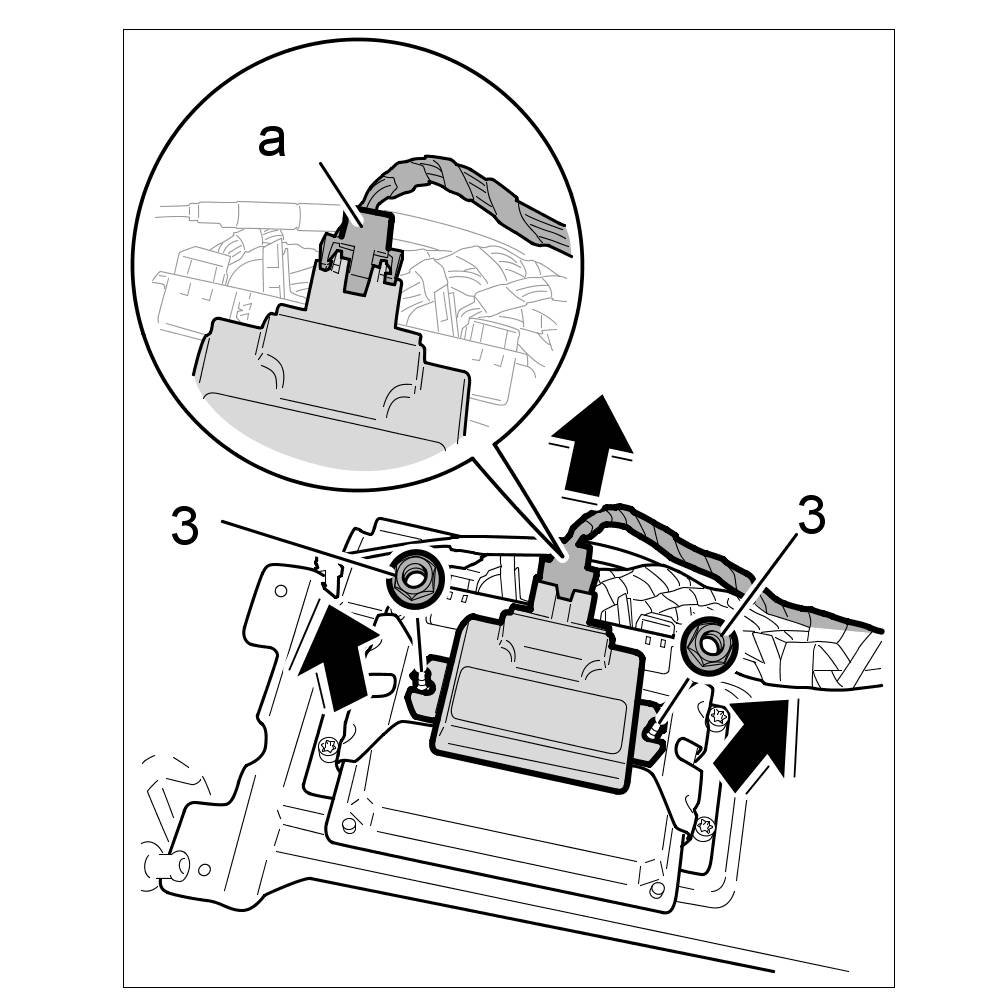 a
3
3