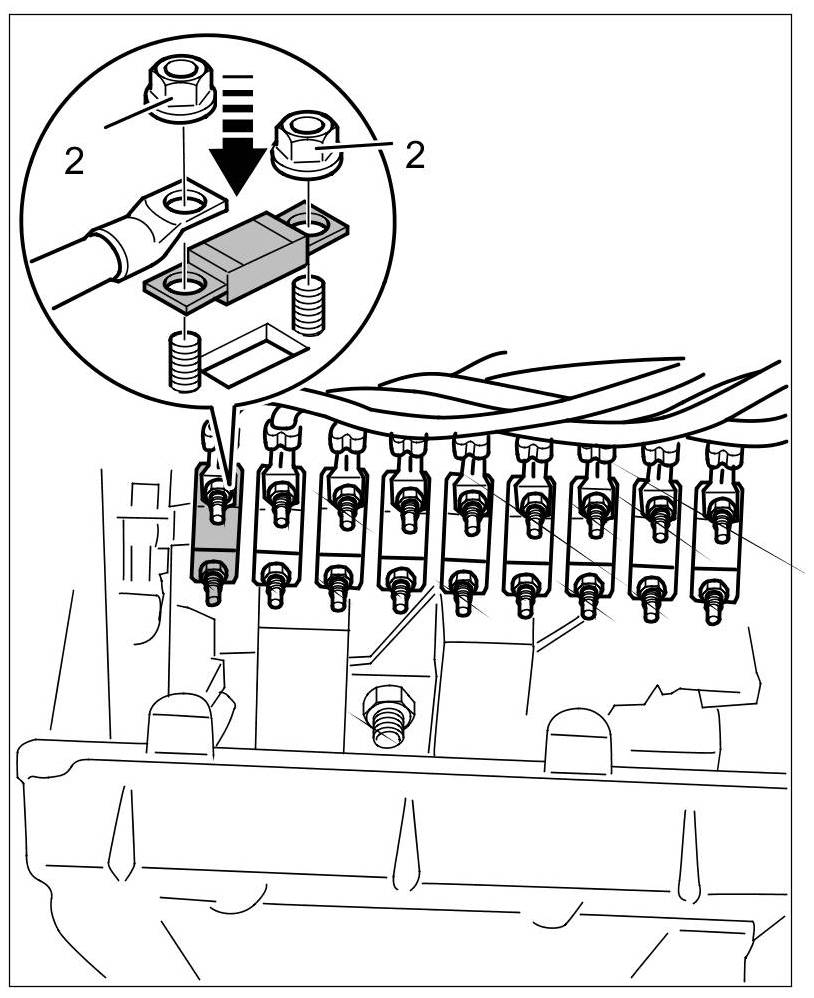 2
2