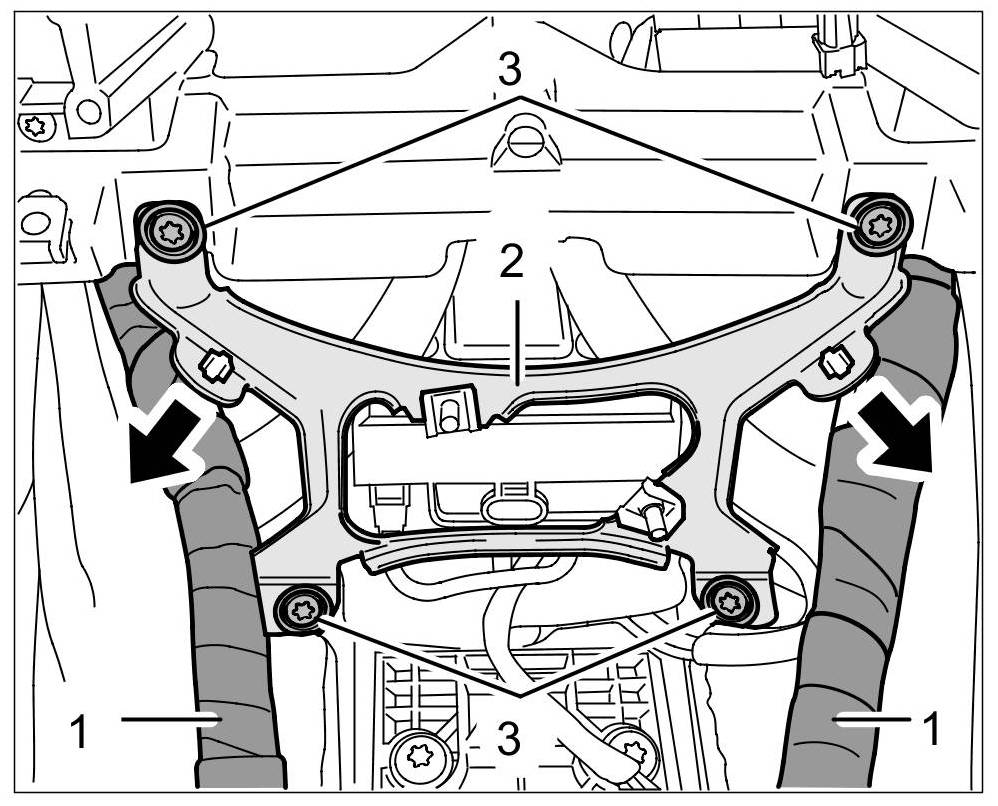 3
2
1
3
1