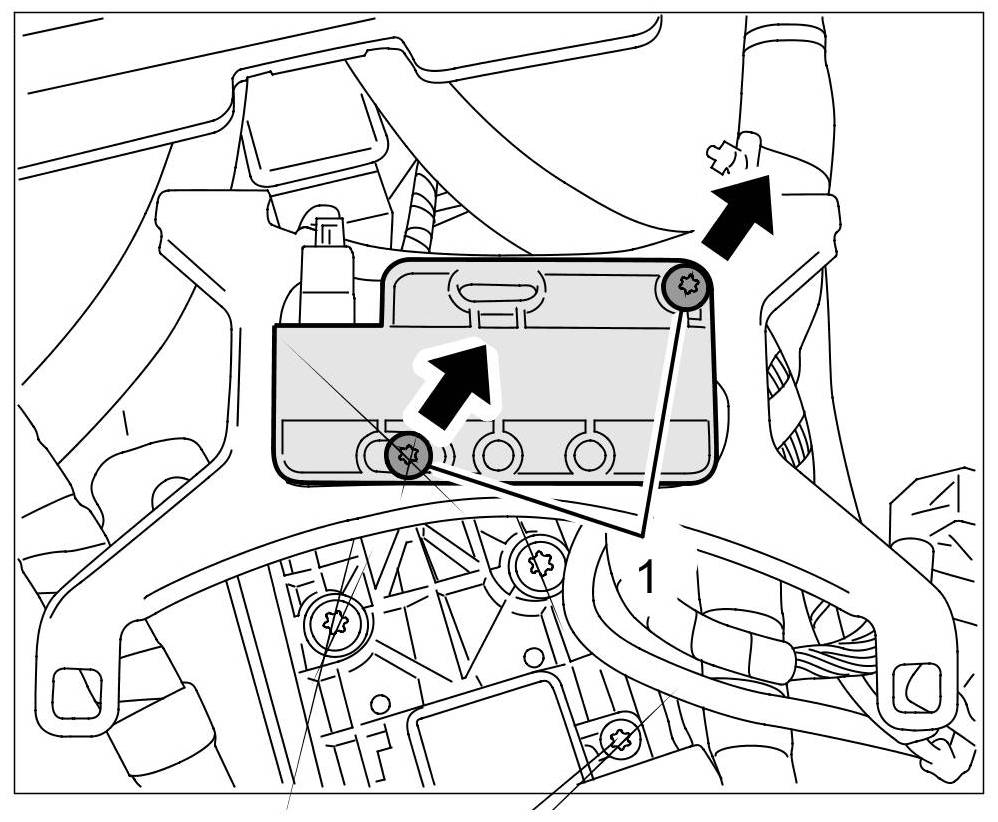 1