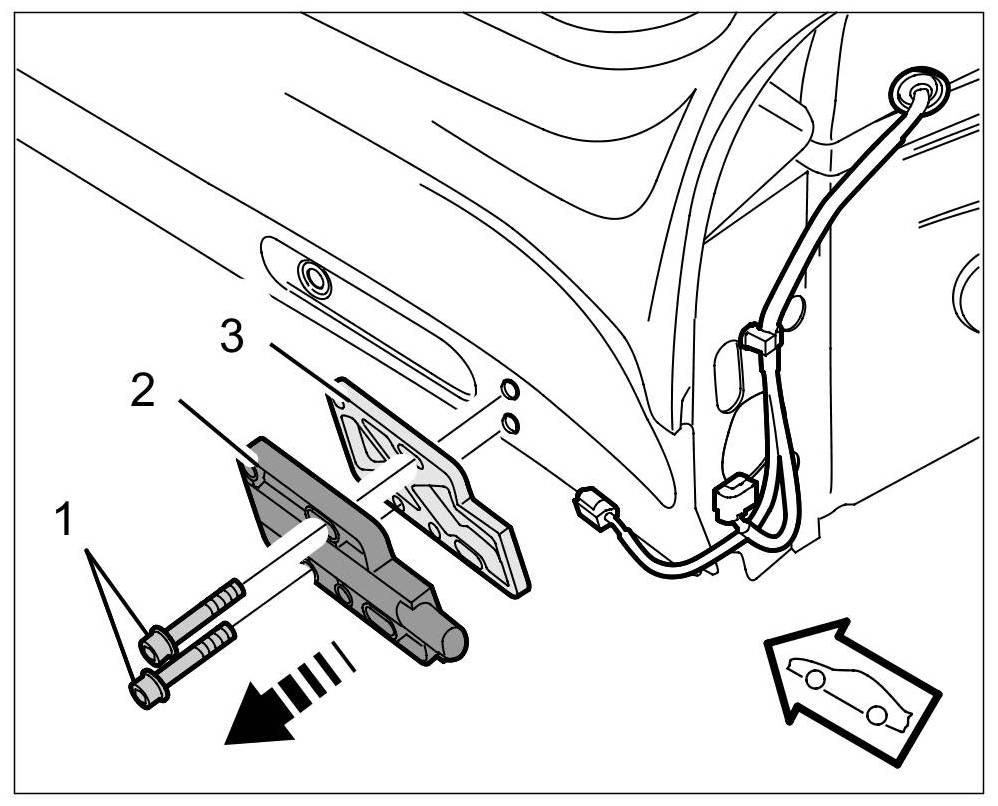 3
2
1