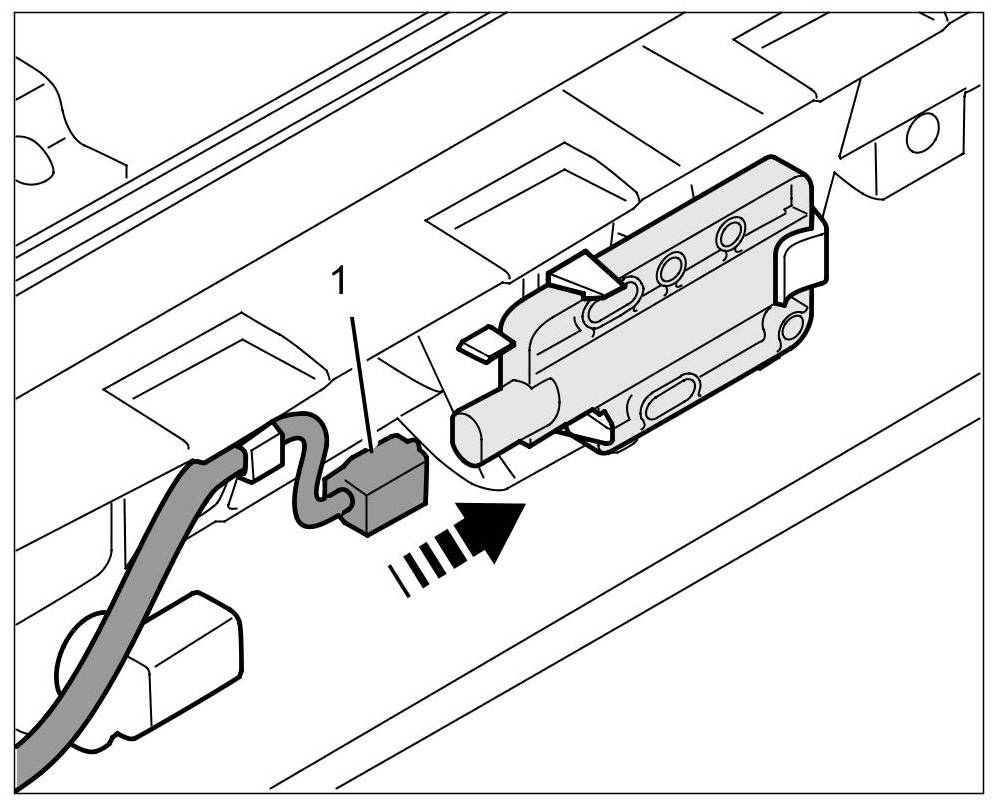 1