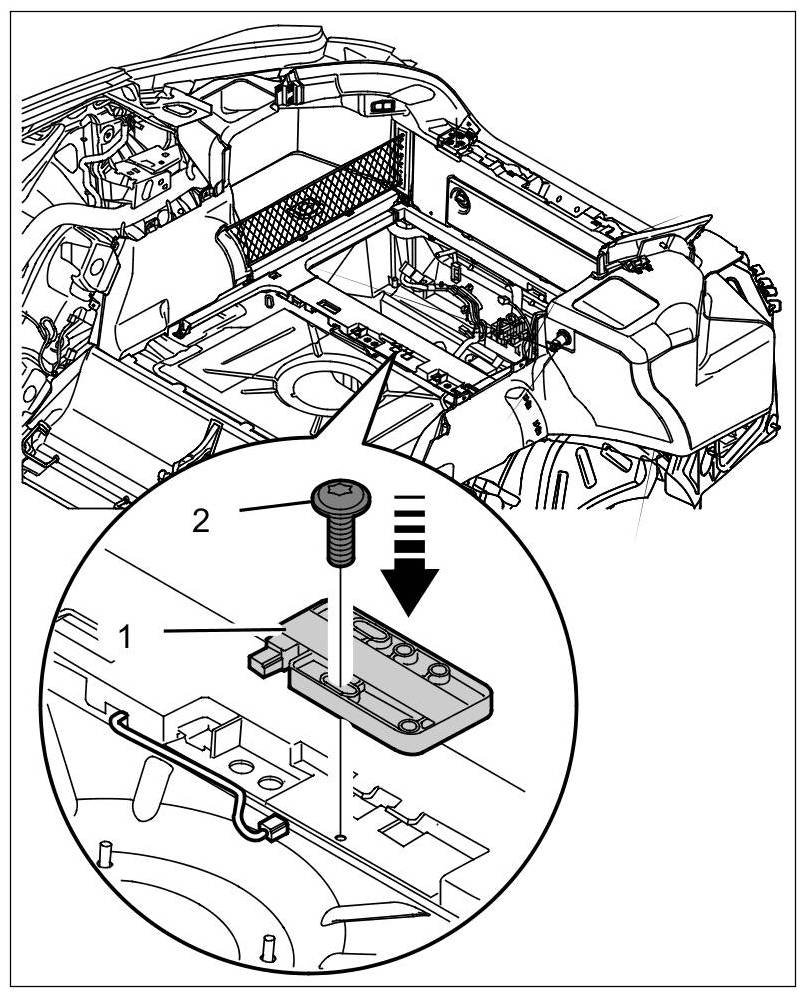 2

1