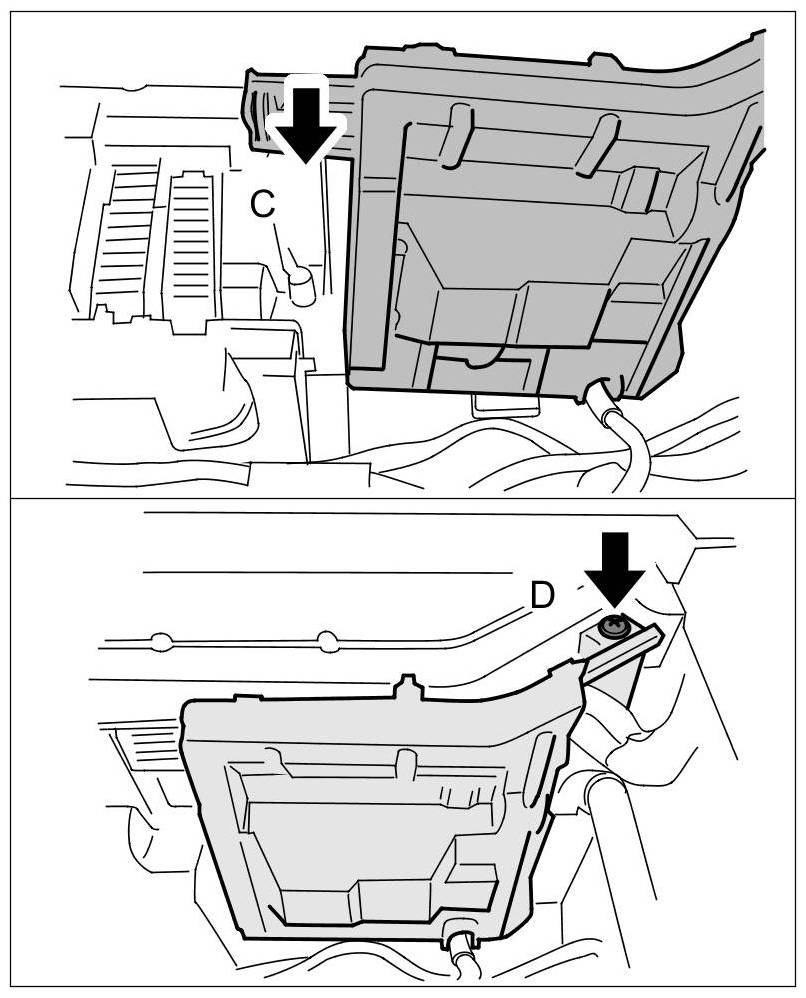 C

D