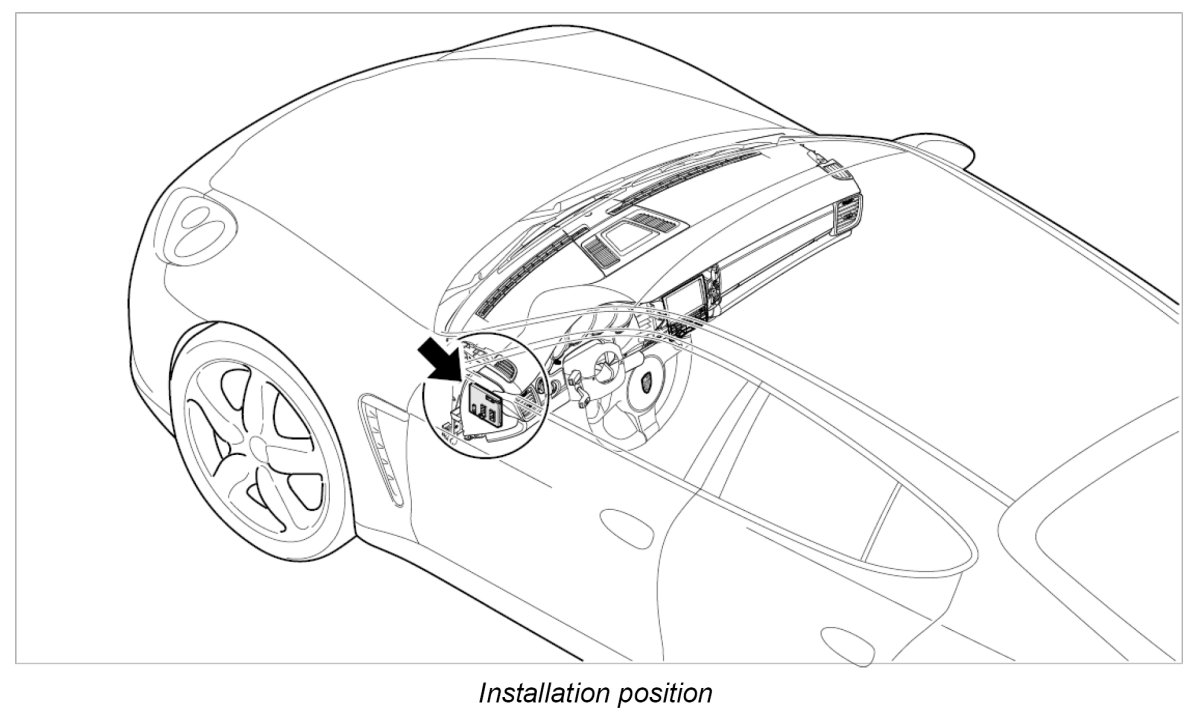 Installation position