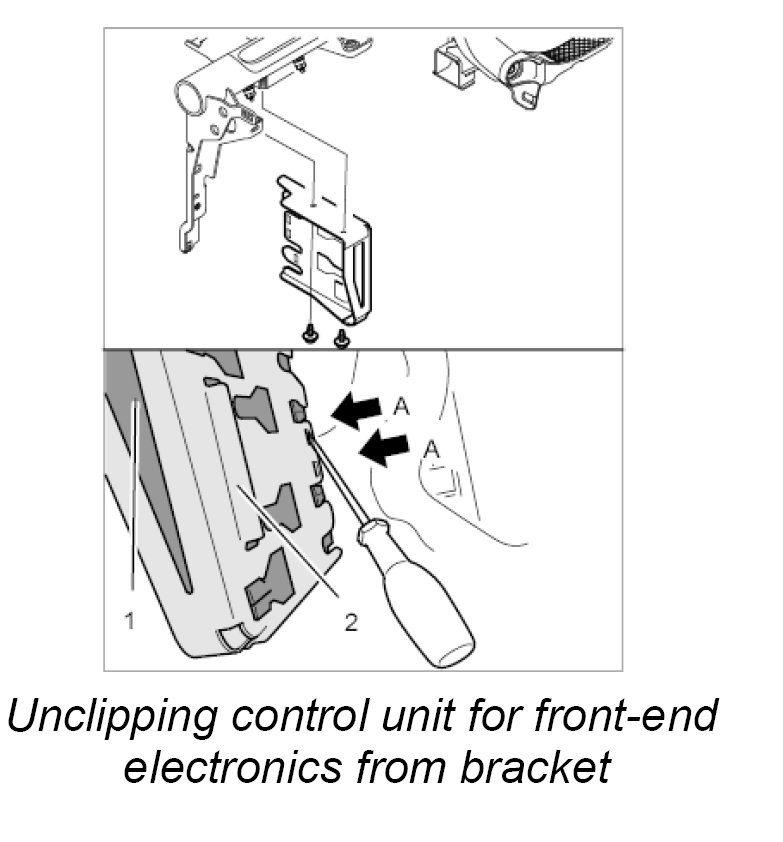 A

A

1

2

Unclipping control unit for front-end electronics from bracket