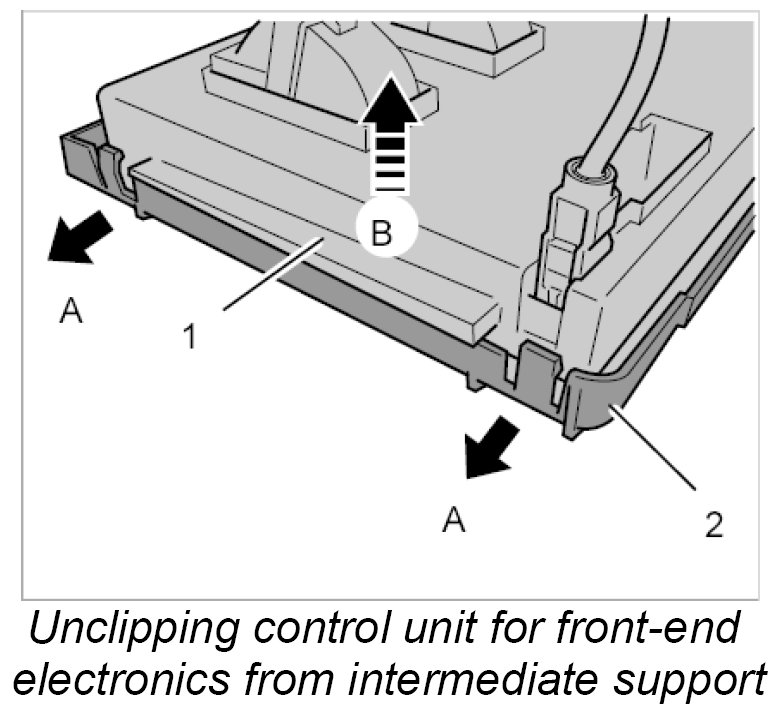 B

A

1

A

2

Unclipping control unit for front-end electronics from intermediate support