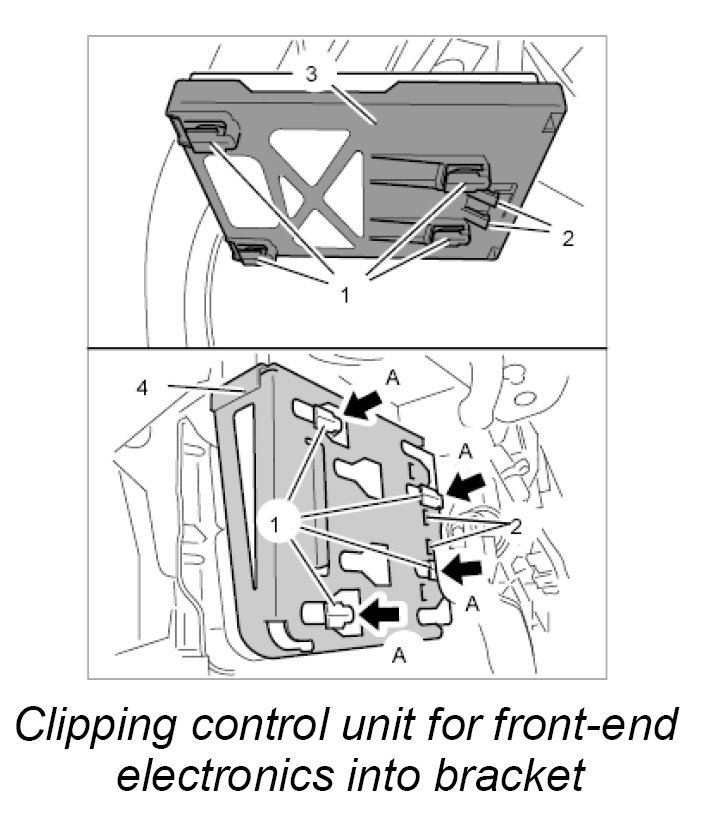 3
2
1
4
A
A
1
2
A
A
Clipping control unit for front-end electronics into bracket