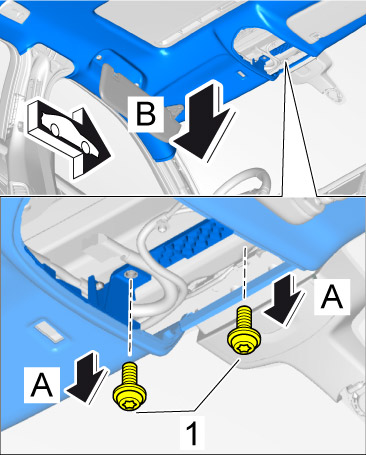 B

A

A

1