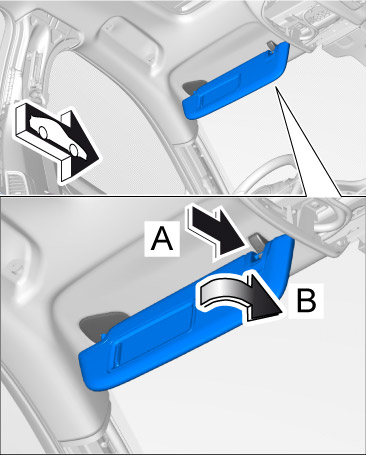 A
B