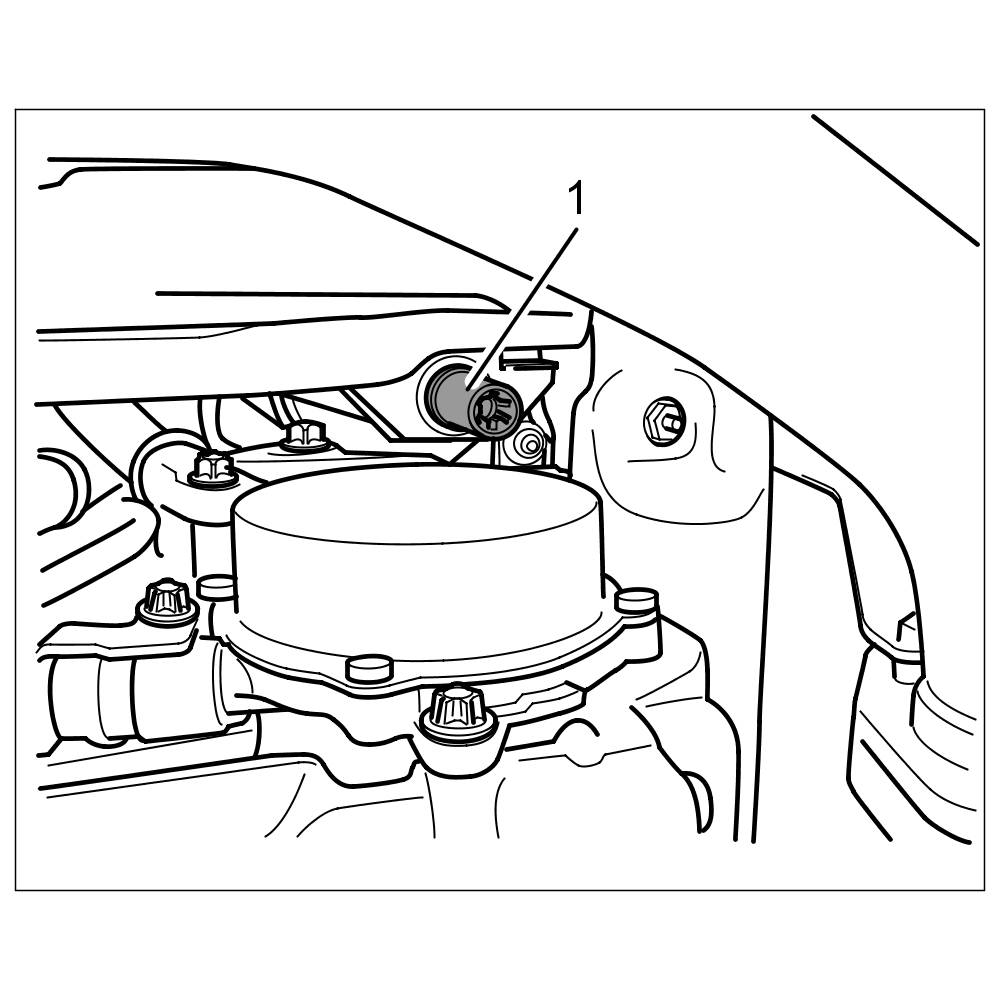 1