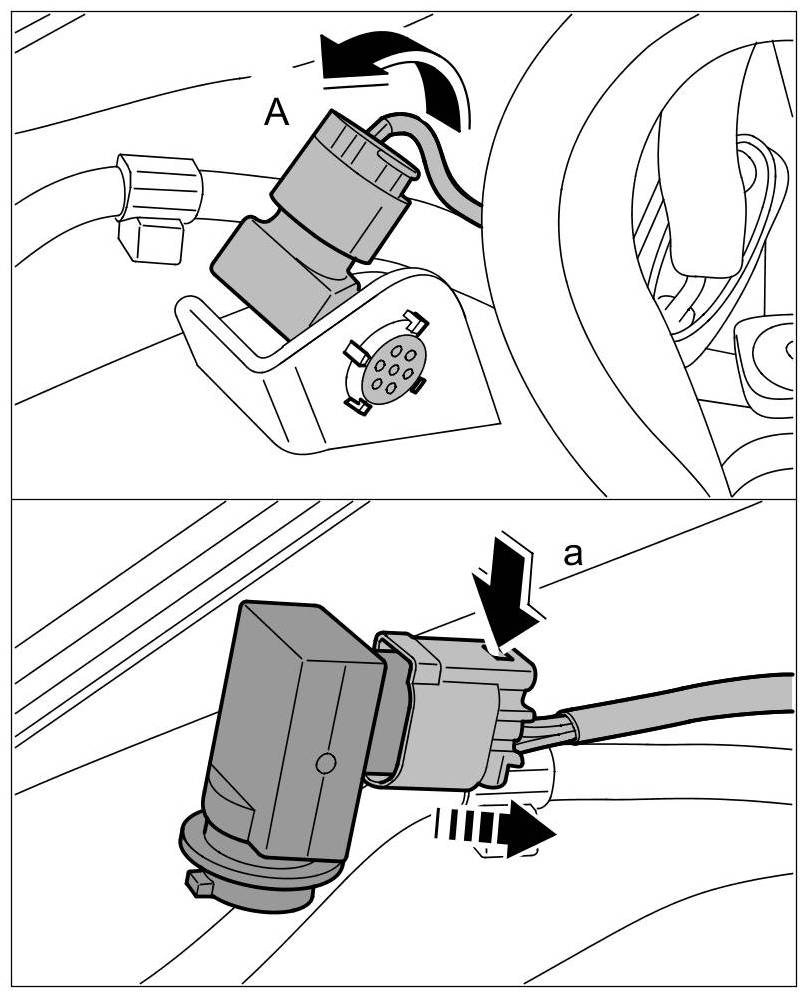 A

a