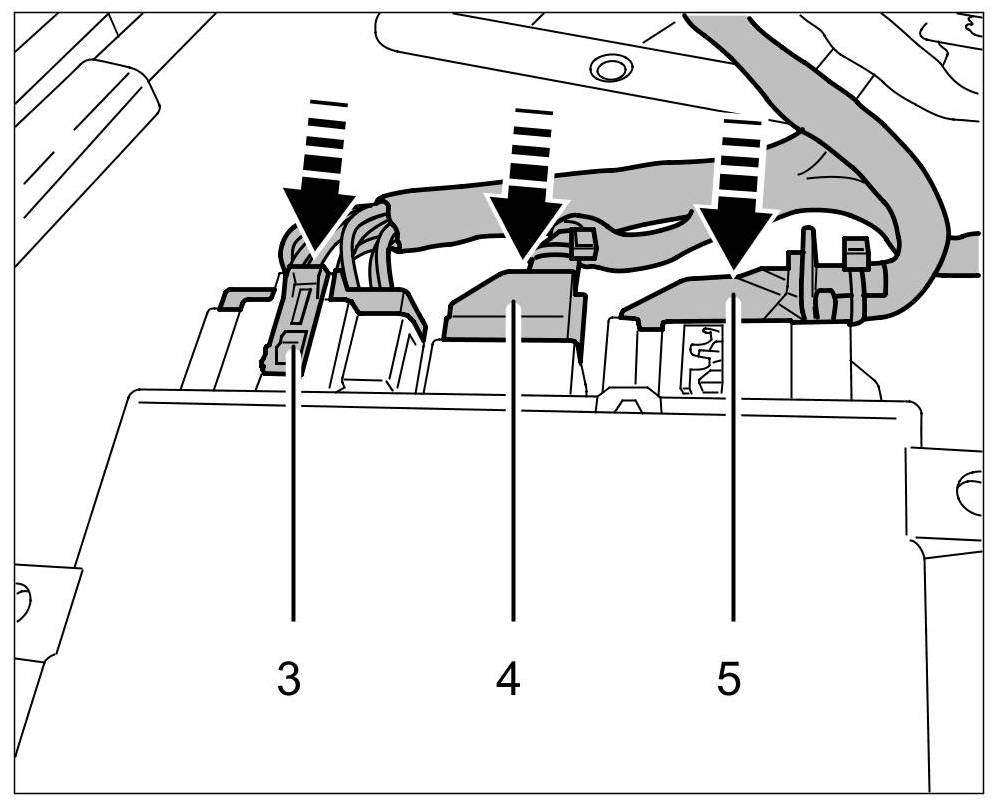 3 4 5