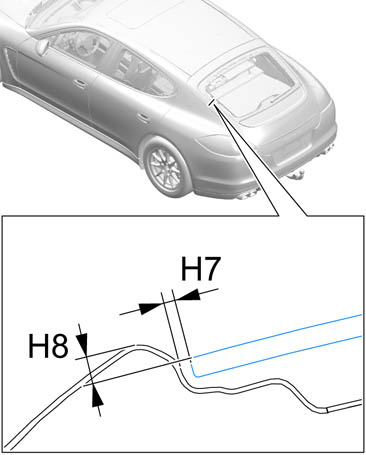 H7

H8