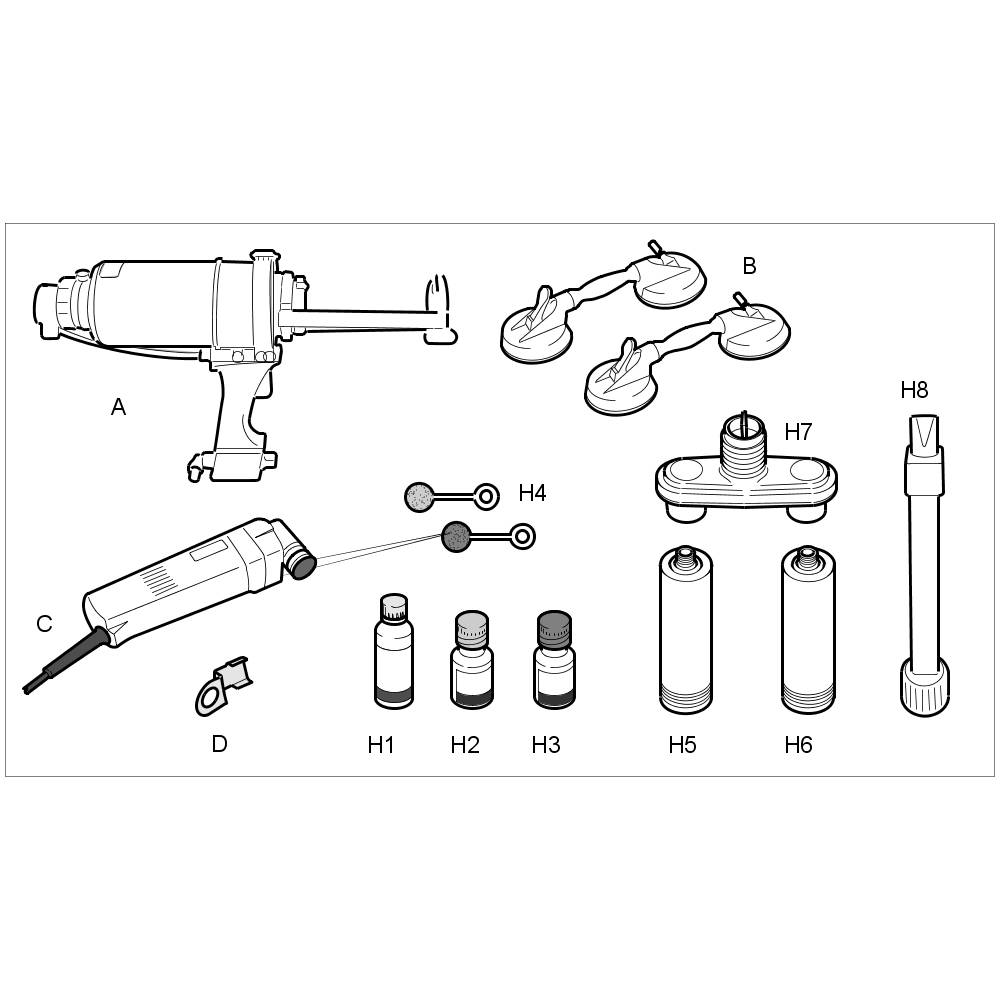 B

A

H8

H7

H4

C

D

H1

H2

H3

H5

H6