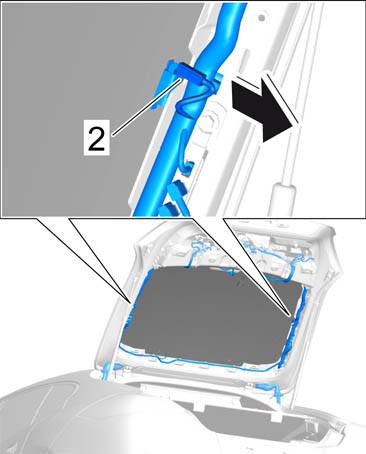 2