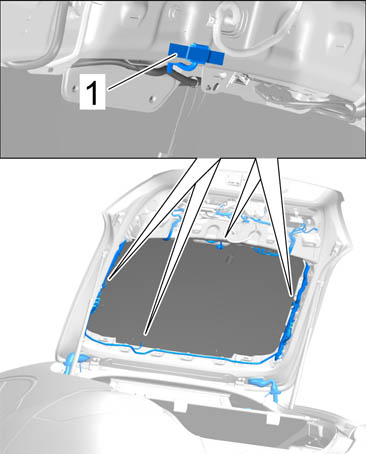 1