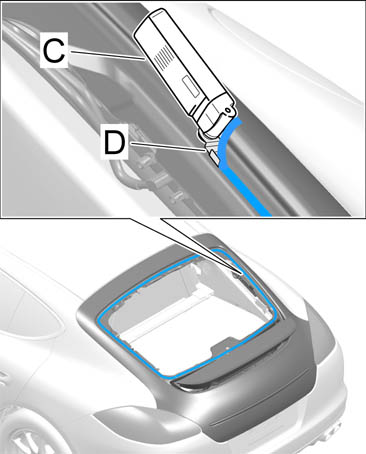 C

D