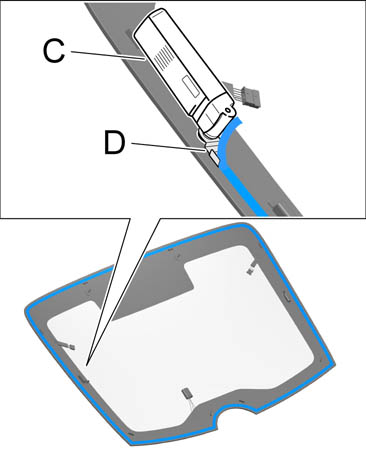 C

D