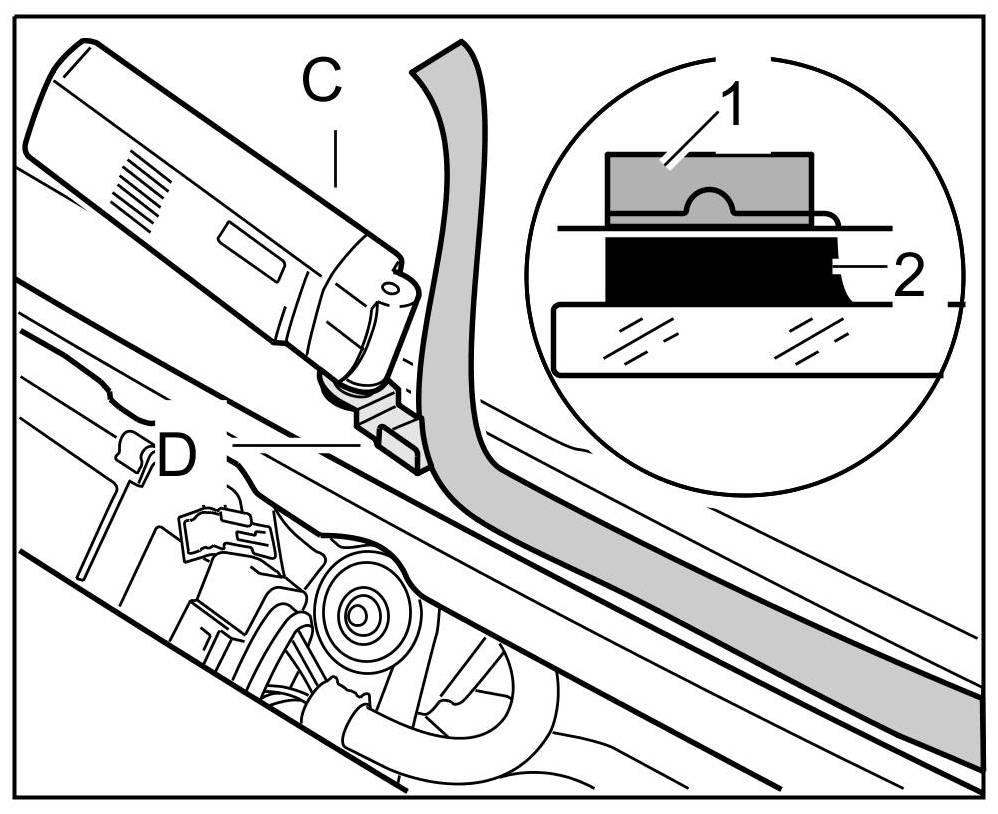 C
1
2
D