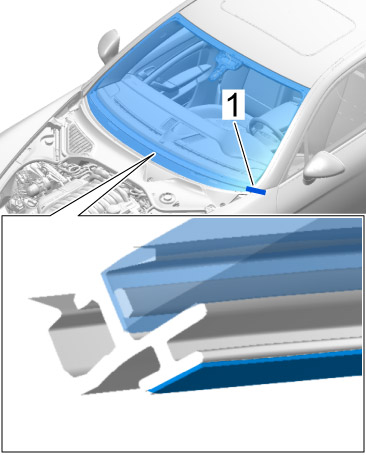 1