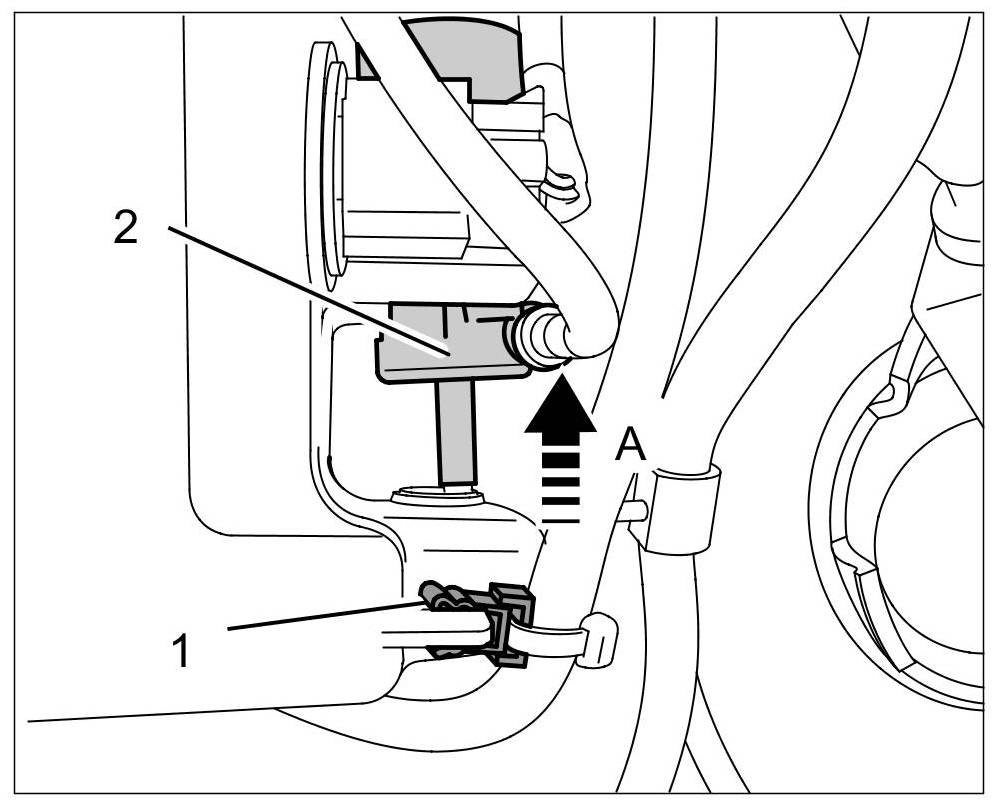 2

A

1