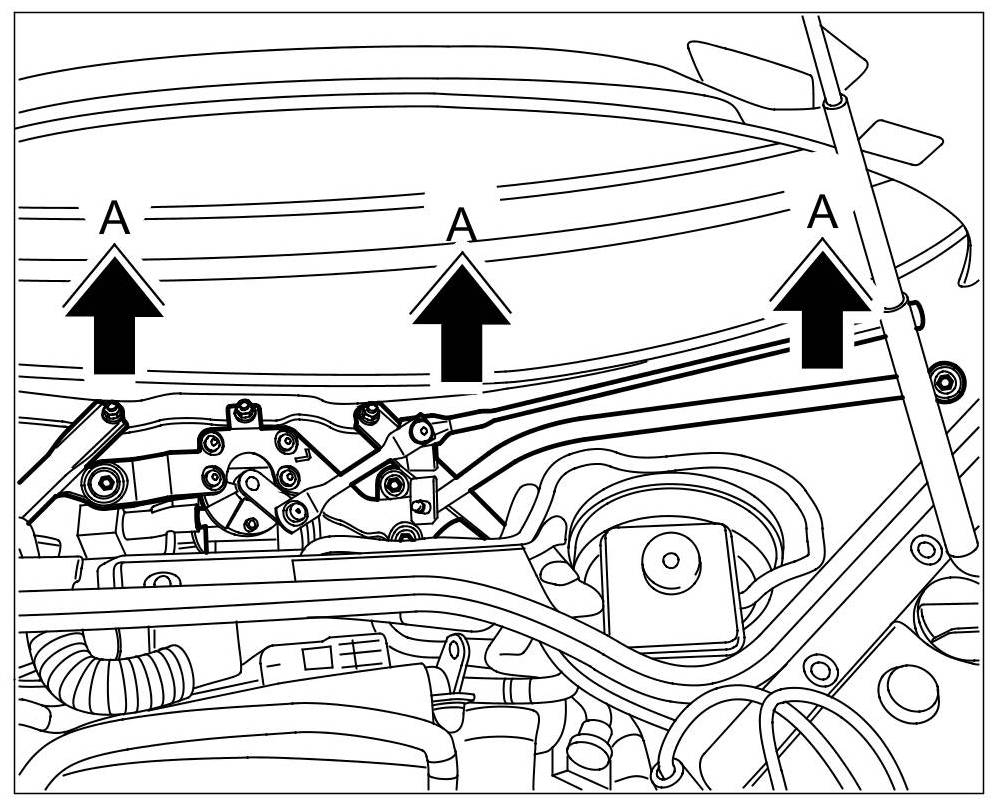 A
A
A