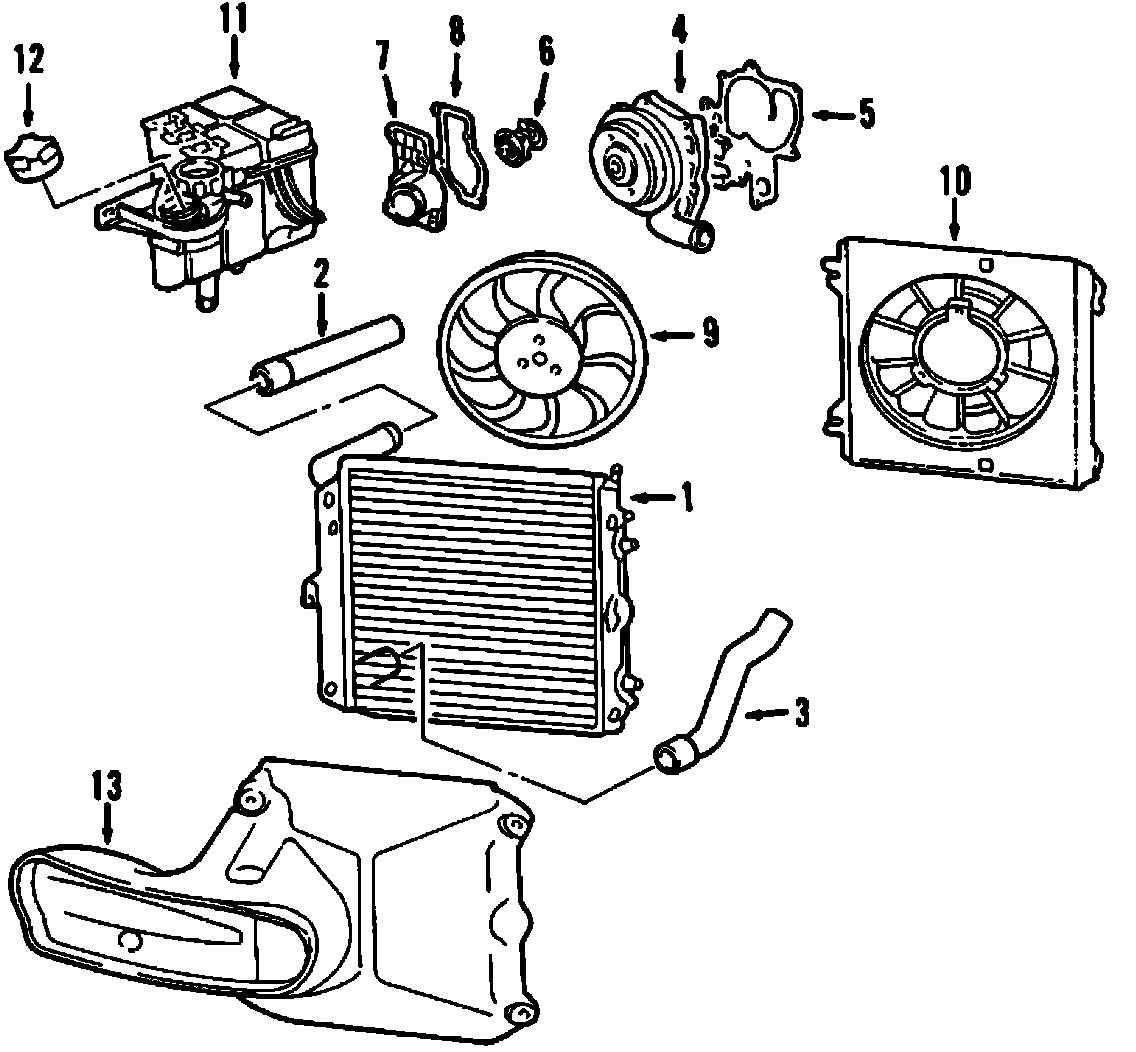 12
11
7
8
6
4
5
10
2
9
1
3
13