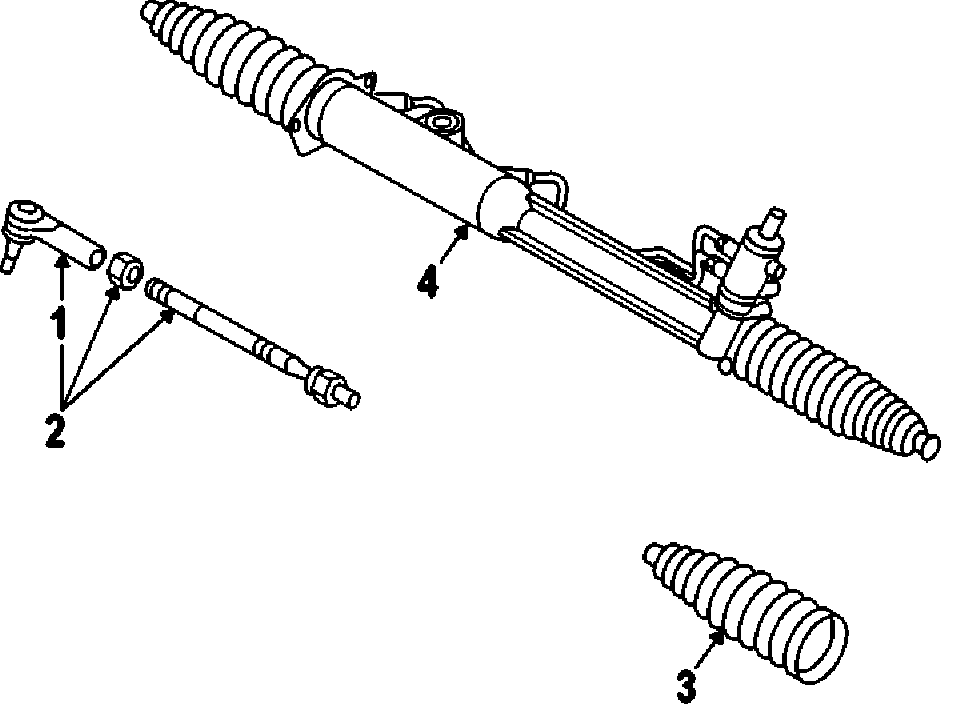 4
1
2
3