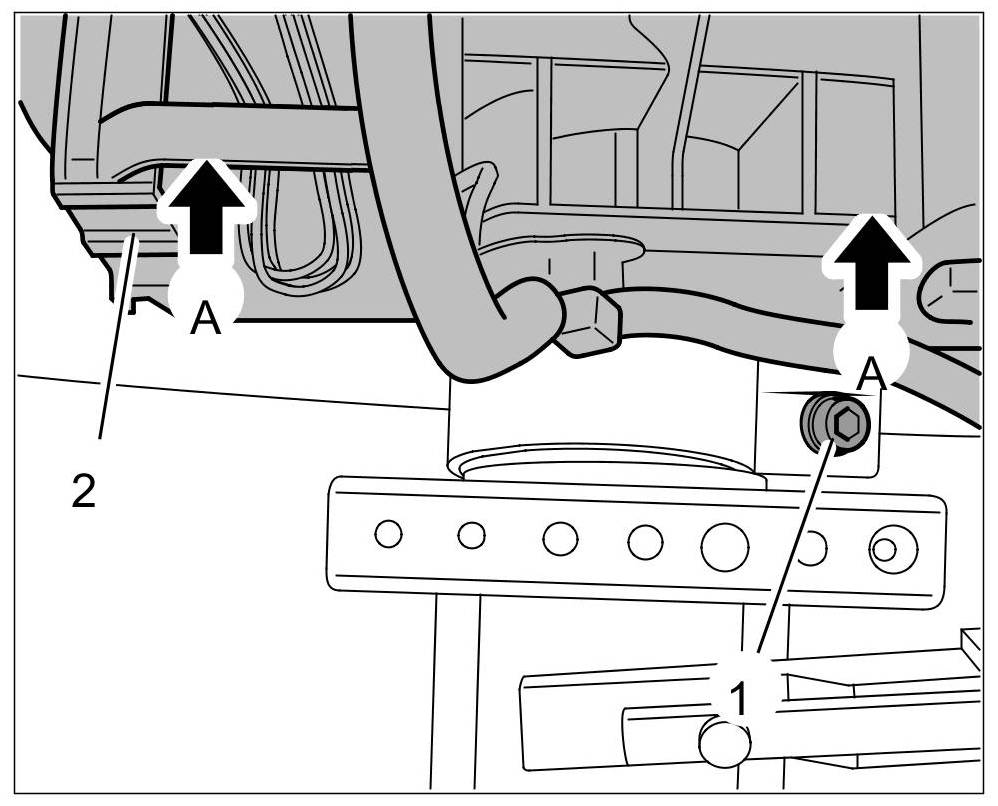 A
A
2
1