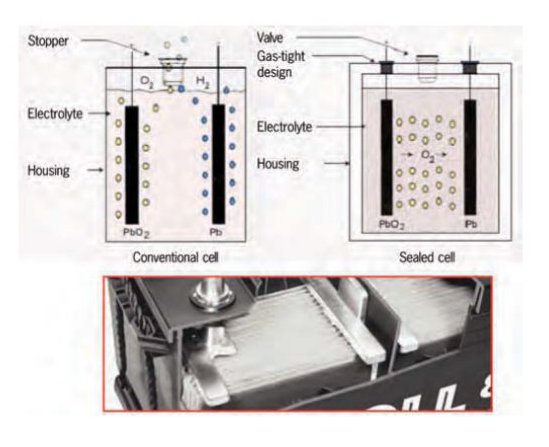 Stopper

$O_2$

$H_2$

Electrolyte

Housing

$PbO_2$

Pb

Conventional cell

Valve

Gas-tight design

Electrolyte

Housing

$O_2$

$PbO_2$

Pb

Sealed cell