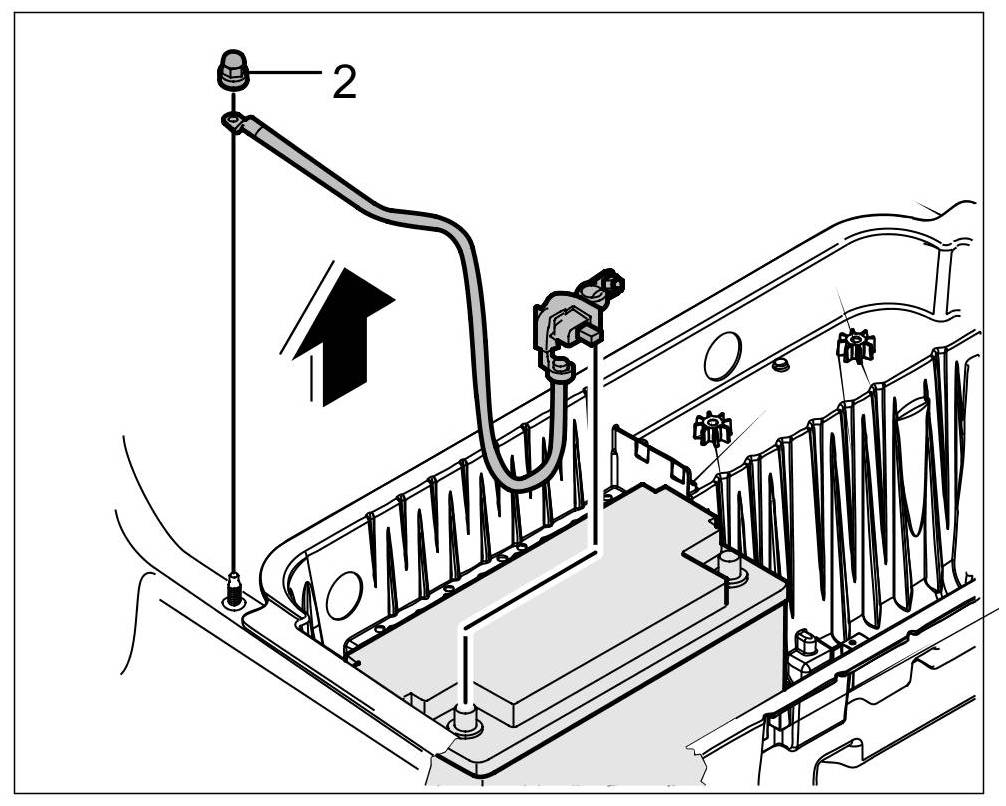 2