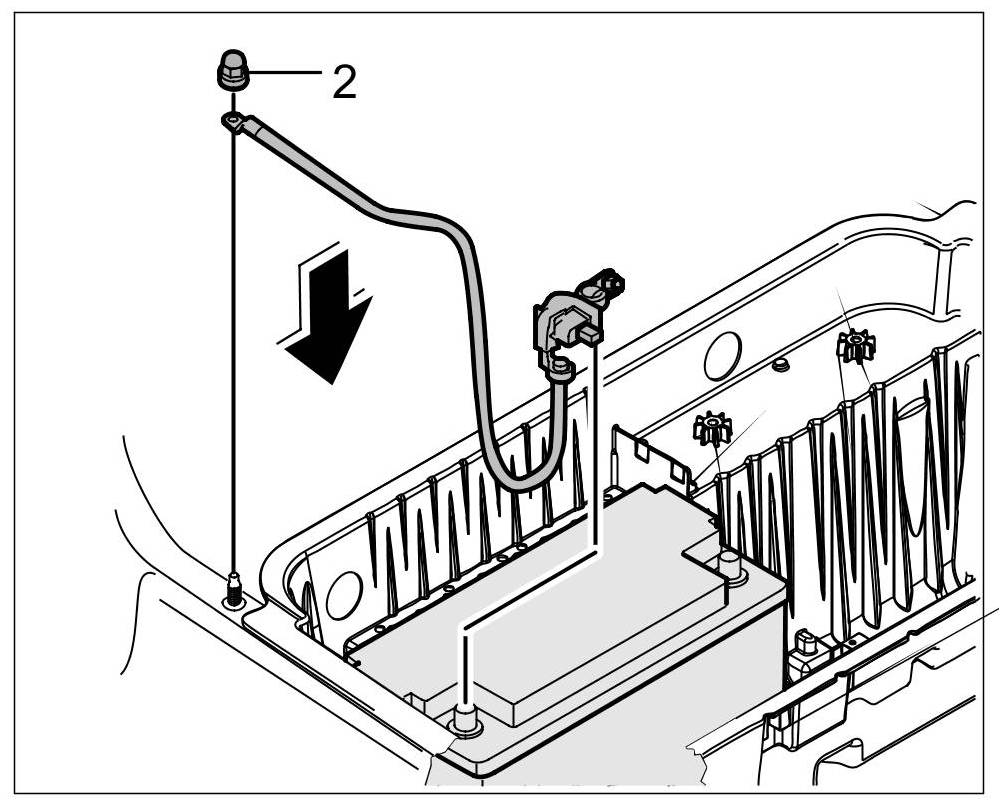 2