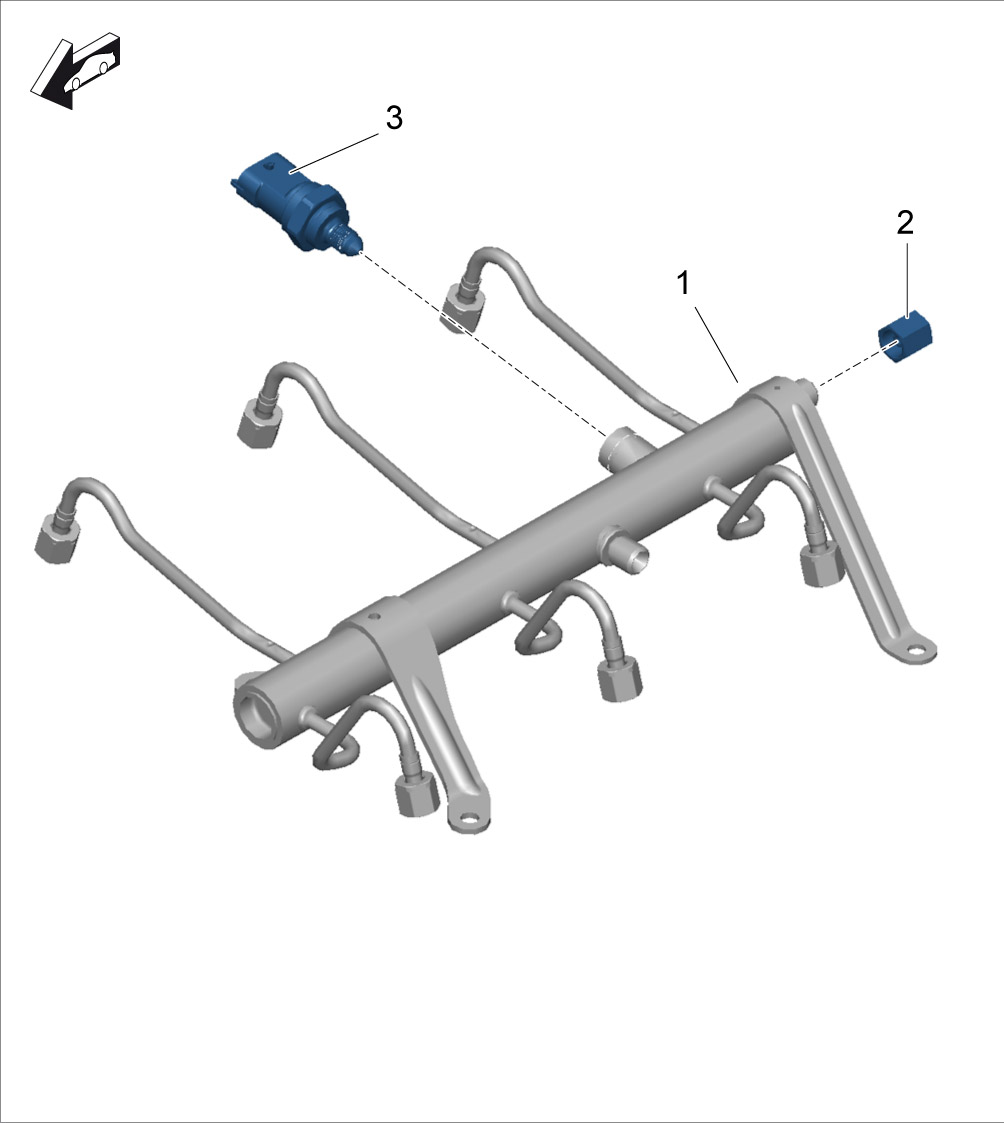 3
2
1