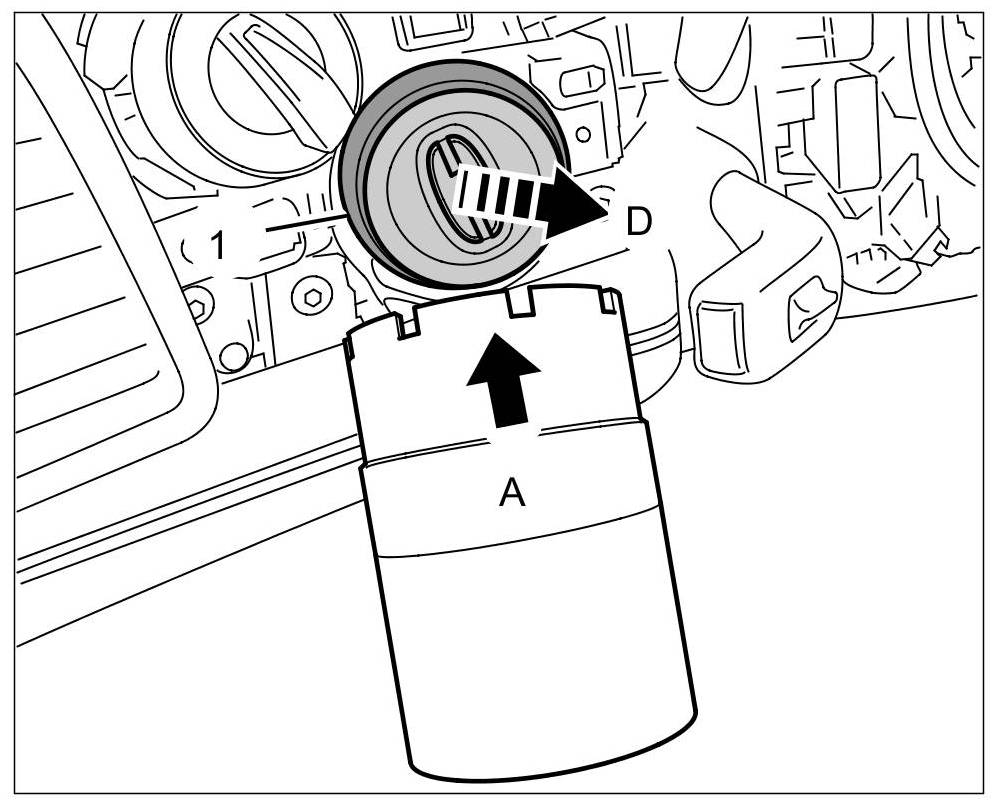 1
D
A