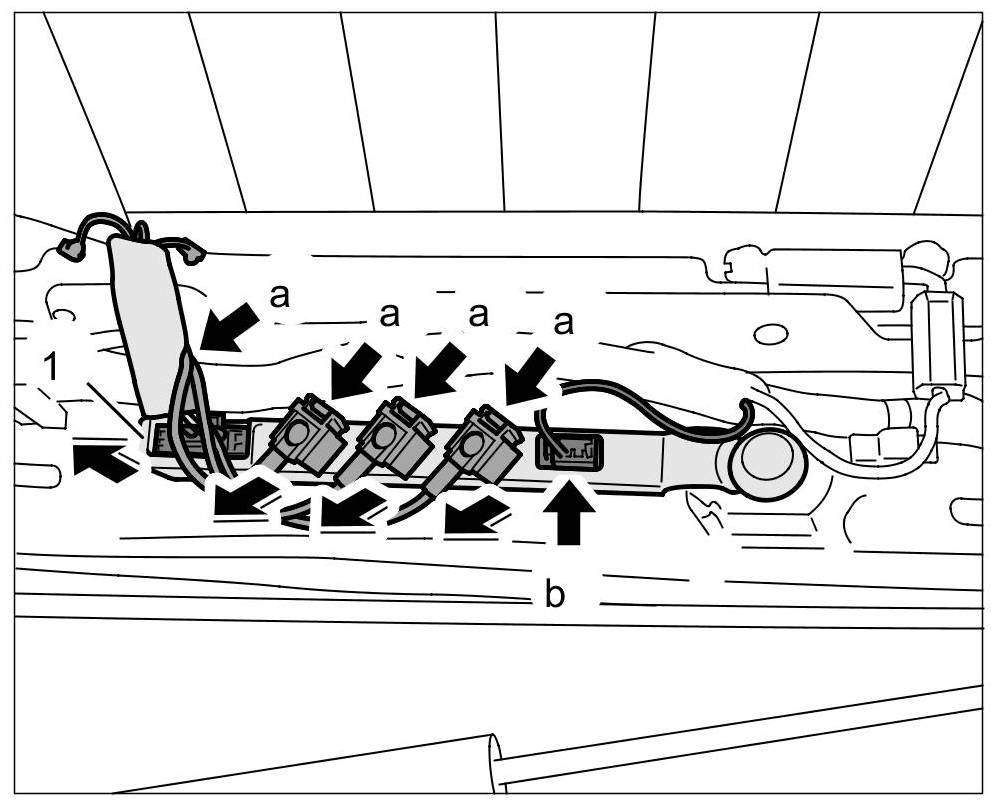 a
a
a
a
1
b