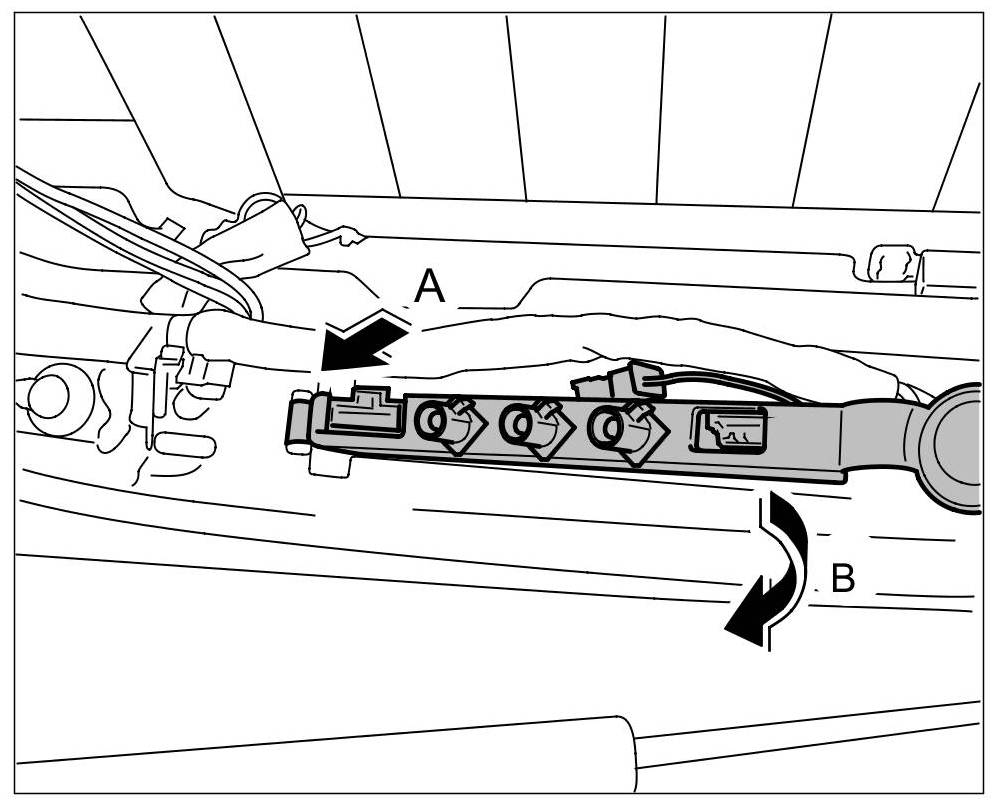 A

B